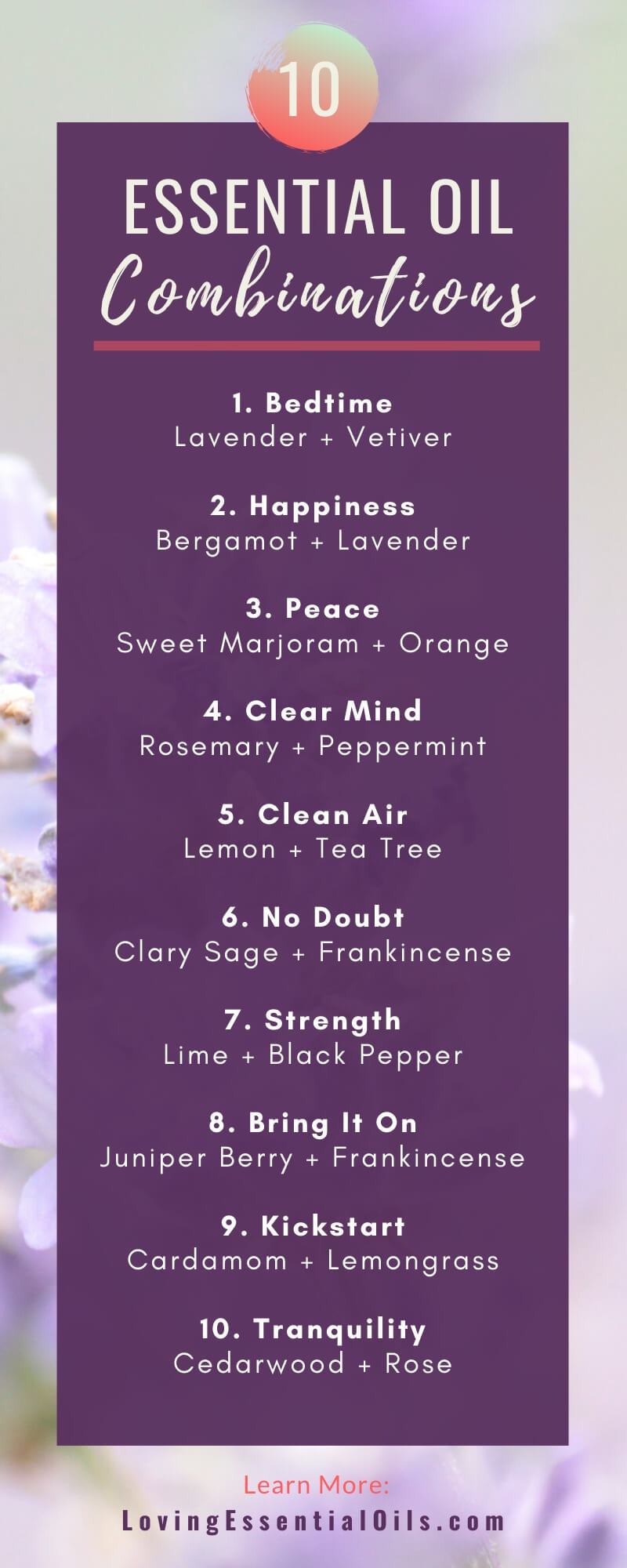 10

ESSENTIAL OIL
Combinations

1. Bedtime
Lavender + Vetiver

2. Happiness
Bergamot + Lavender

3. Peace
Sweet Marjoram + Orange

4. Clear Mind
Rosemary + Peppermint

5. Clean Air
Lemon + Tea Tree

6. No Doubt
Clary Sage + Frankincense

7. Strength
Lime + Black Pepper

8. Bring It On
Juniper Berry + Frankincense

9. Kickstart
Cardamom + Lemongrass

10. Tranquility
Cedarwood + Rose

Learn More:
LovingEssentialOils.com